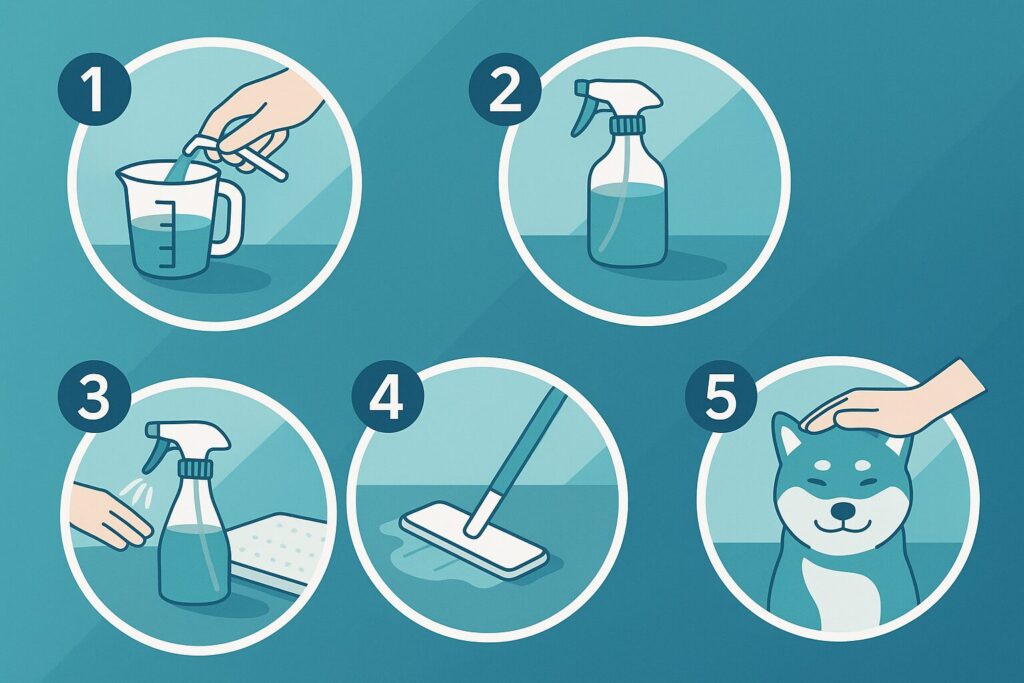 1

2

3

4

5