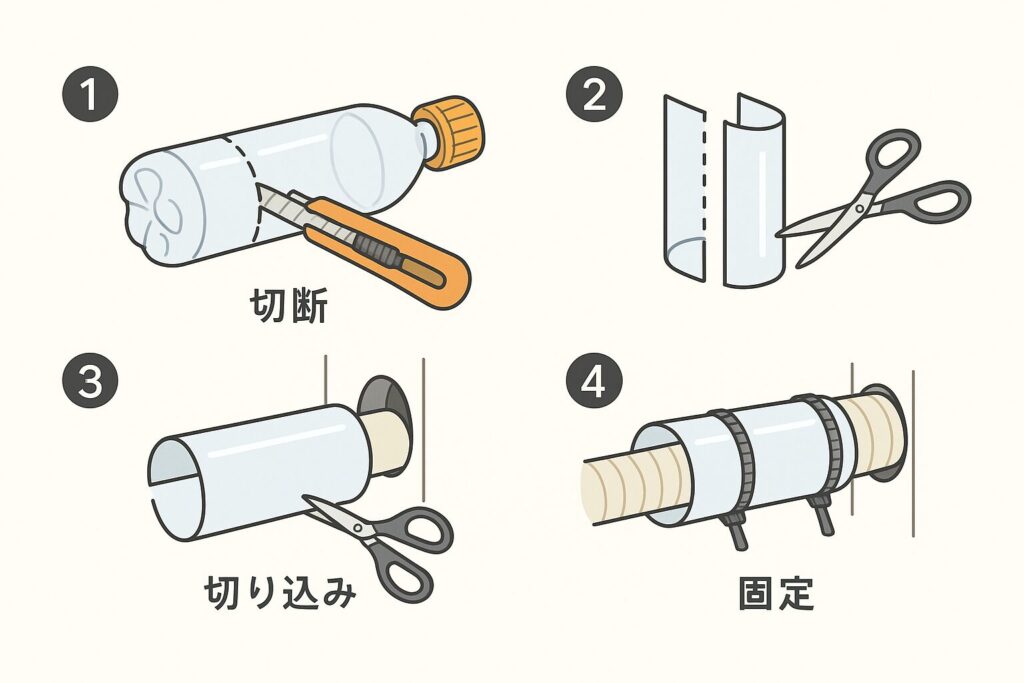 1

切断

2

3

切り込み

4

固定