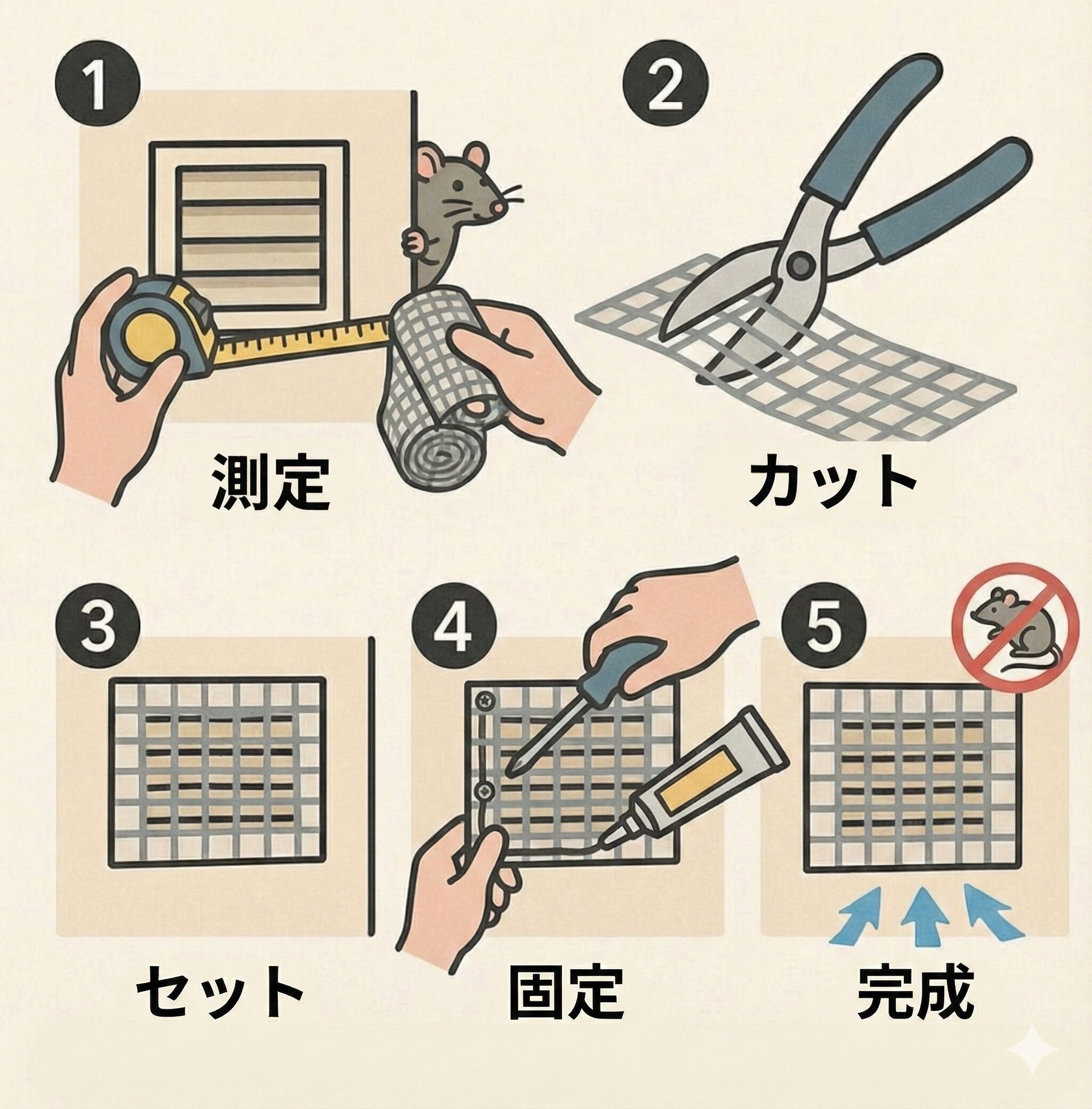 1
測定

2
カット

3
セット

4
固定

5
完成