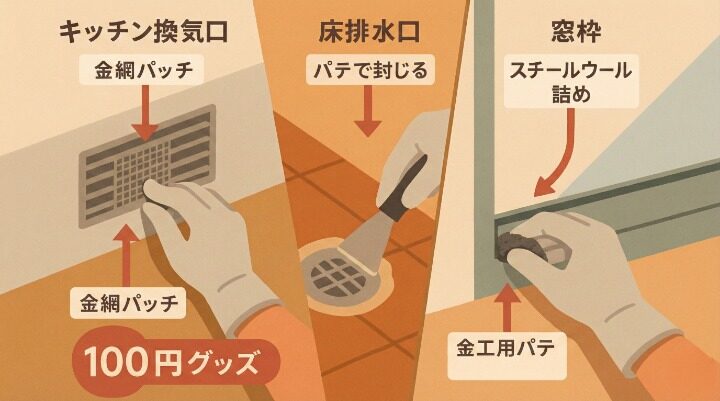 キッチン換気口

金網パッチ

金網パッチ

100円グッズ

床排水口

パテで封じる

窓枠

スチールウール詰め

金工用パテ