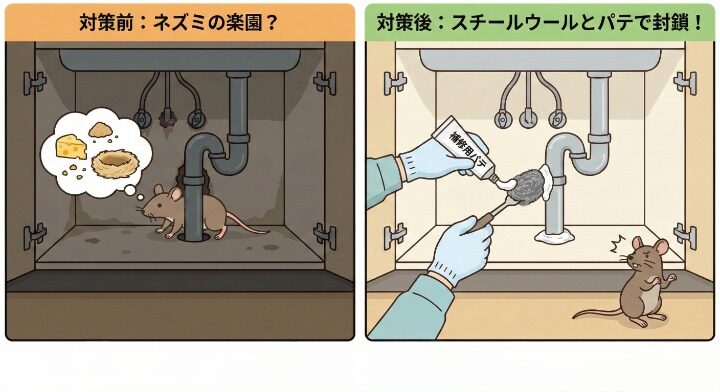 対策前：ネズミの楽園？

対策後：スチールウールとパテで封鎖！

補修用パテ