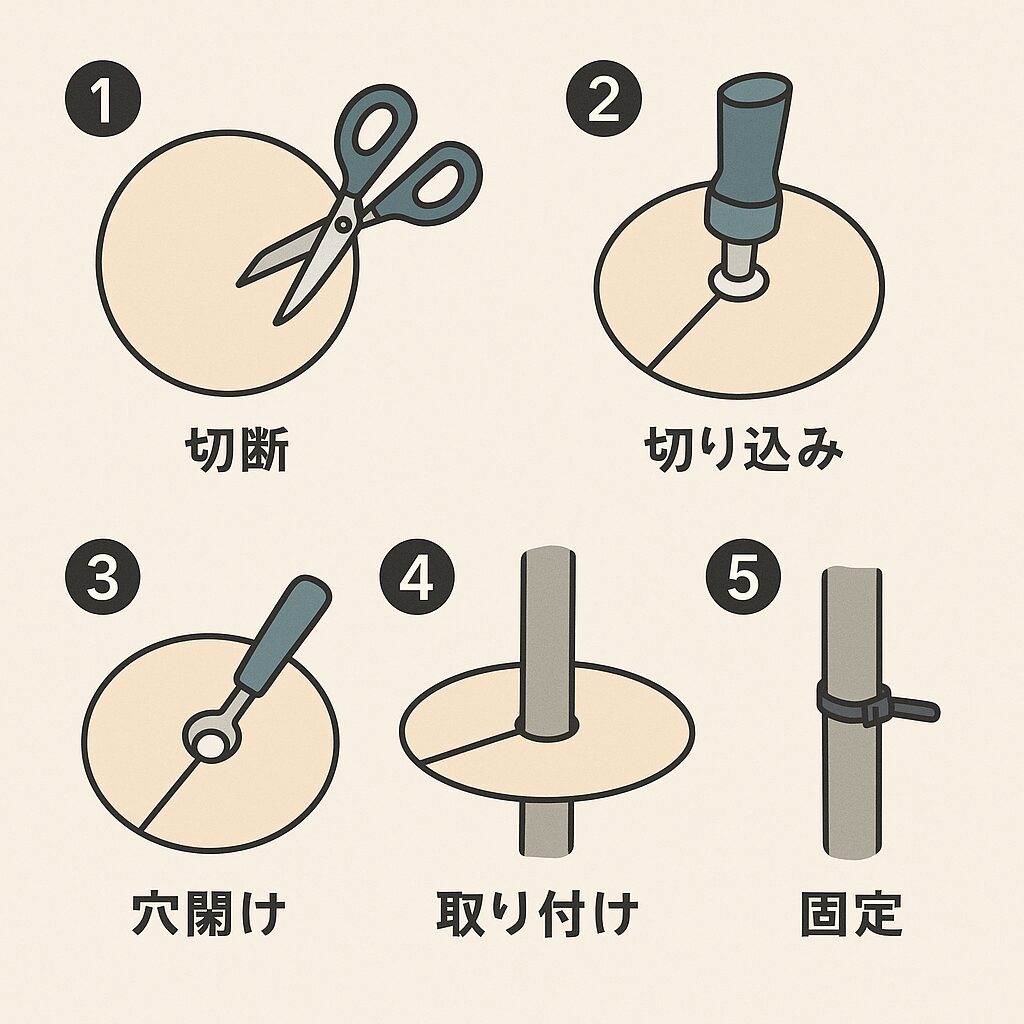 1
切断

2
切り込み

3
穴開け

4
取り付け

5
固定