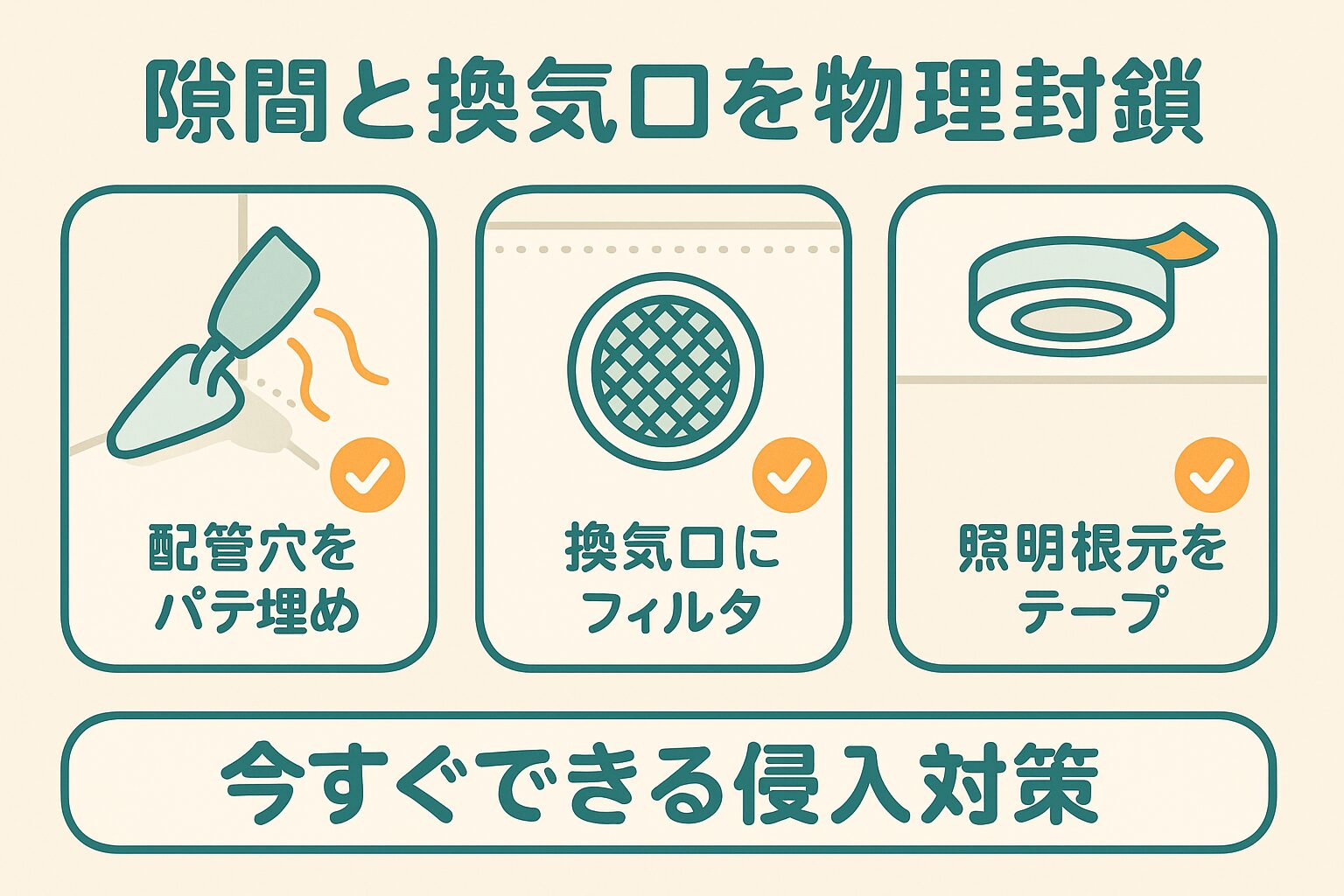 隙間と換気口を物理封鎖

配管穴を
パテ埋め

換気口に
フィルタ

照明根元を
テープ

今すぐできる侵入対策