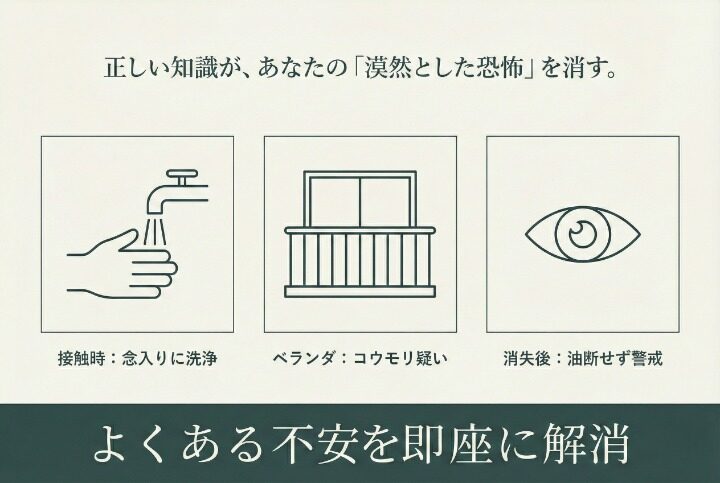 正しい知識が、あなたの「漠然とした恐怖」を消す。

接触時：念入りに洗浄

ベランダ：コウモリ疑い

消失後：油断せず警戒

よくある不安を即座に解消