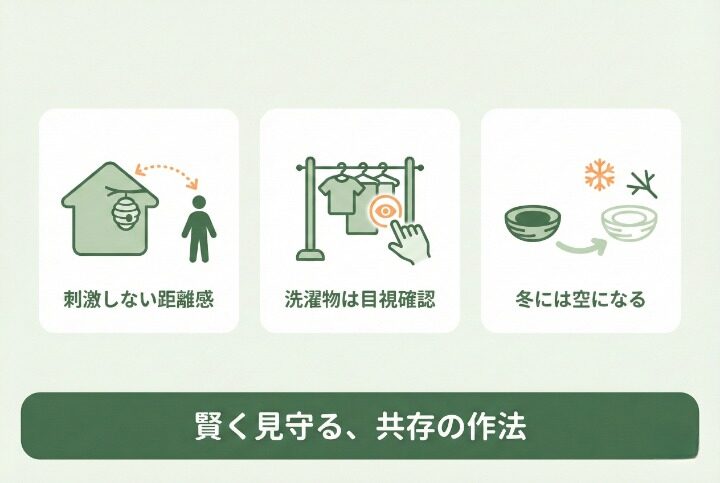 刺激しない距離感

洗濯物は目視確認

冬には空になる

賢く見守る、共存の作法