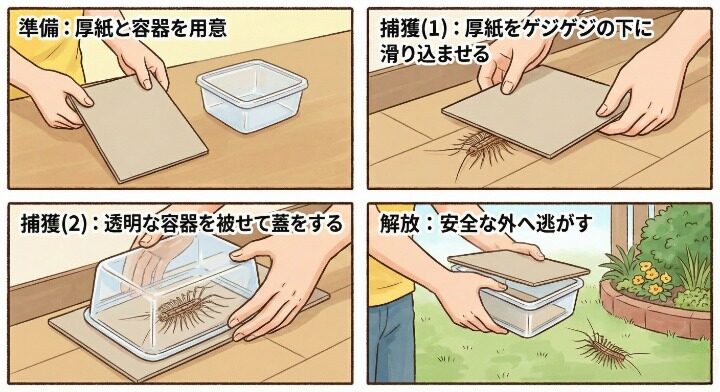 準備：厚紙と容器を用意

捕獲(1)：厚紙をゲジゲジの下に滑り込ませる

捕獲(2)：透明な容器を被せて蓋をする

解放：安全な外へ逃がす