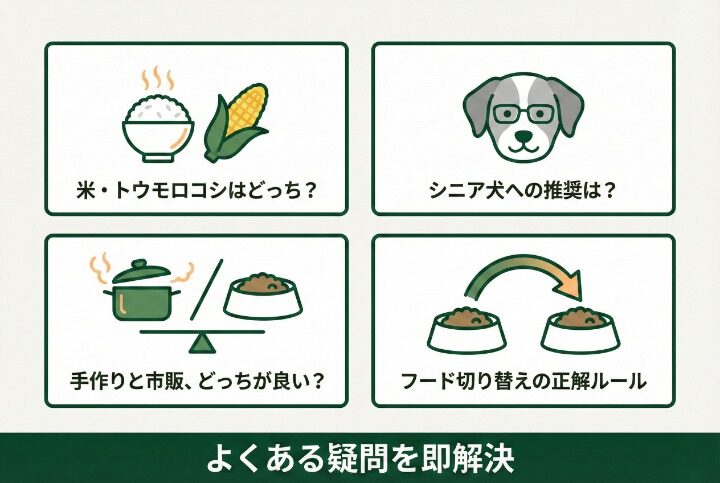 米・トウモロコシはどっち？

シニア犬への推奨は？

手作りと市販、どっちが良い？

フード切り替えの正解ルール

よくある疑問を即解決