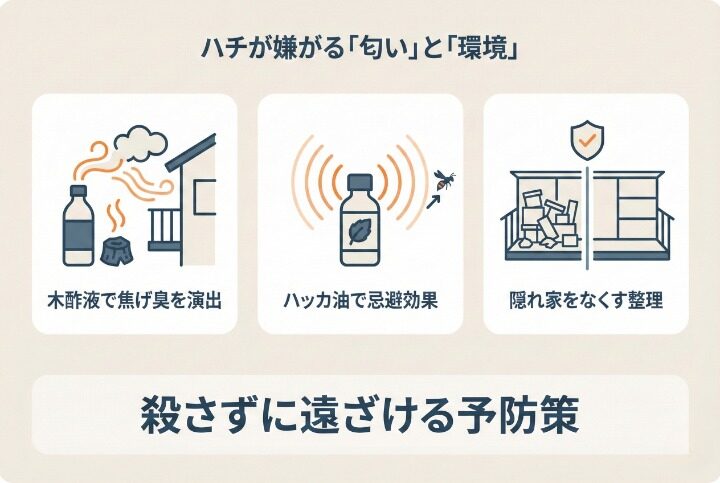 ハチが嫌がる「匂い」と「環境」

木酢液で焦げ臭を演出

ハッカ油で忌避効果

隠れ家をなくす整理

殺さずに遠ざける予防策