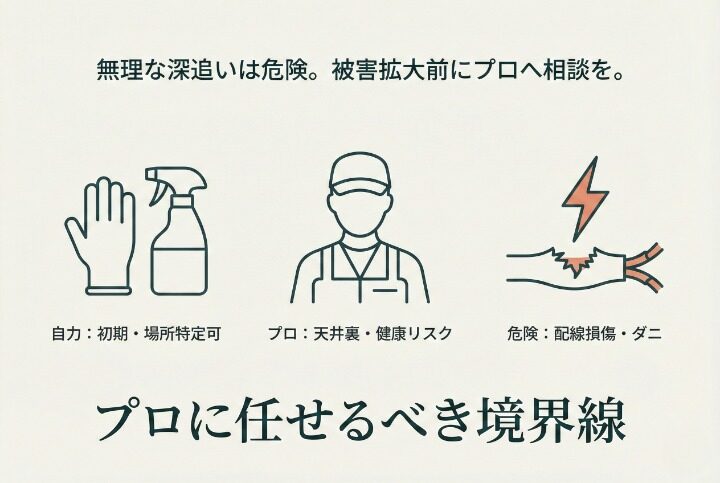 無理な深追いは危険。被害拡大前にプロへ相談を。

自力：初期・場所特定可

プロ：天井裏・健康リスク

危険：配線損傷・ダニ

プロに任せるべき境界線