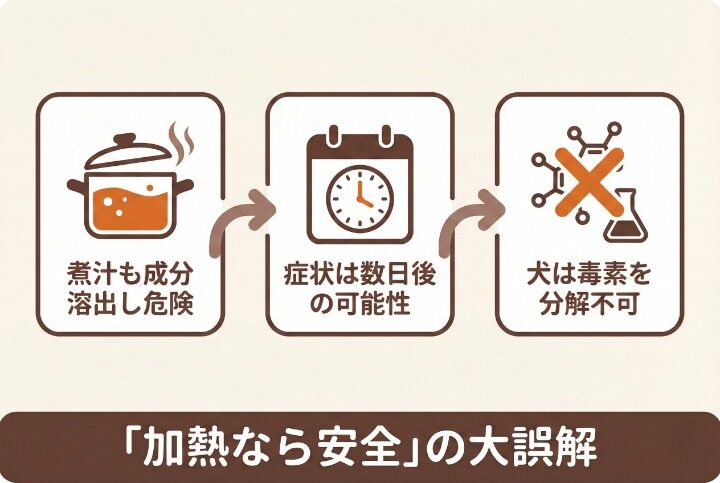 煮汁も成分溶出し危険

症状は数日後の可能性

犬は毒素を分解不可

「加熱なら安全」の大誤解