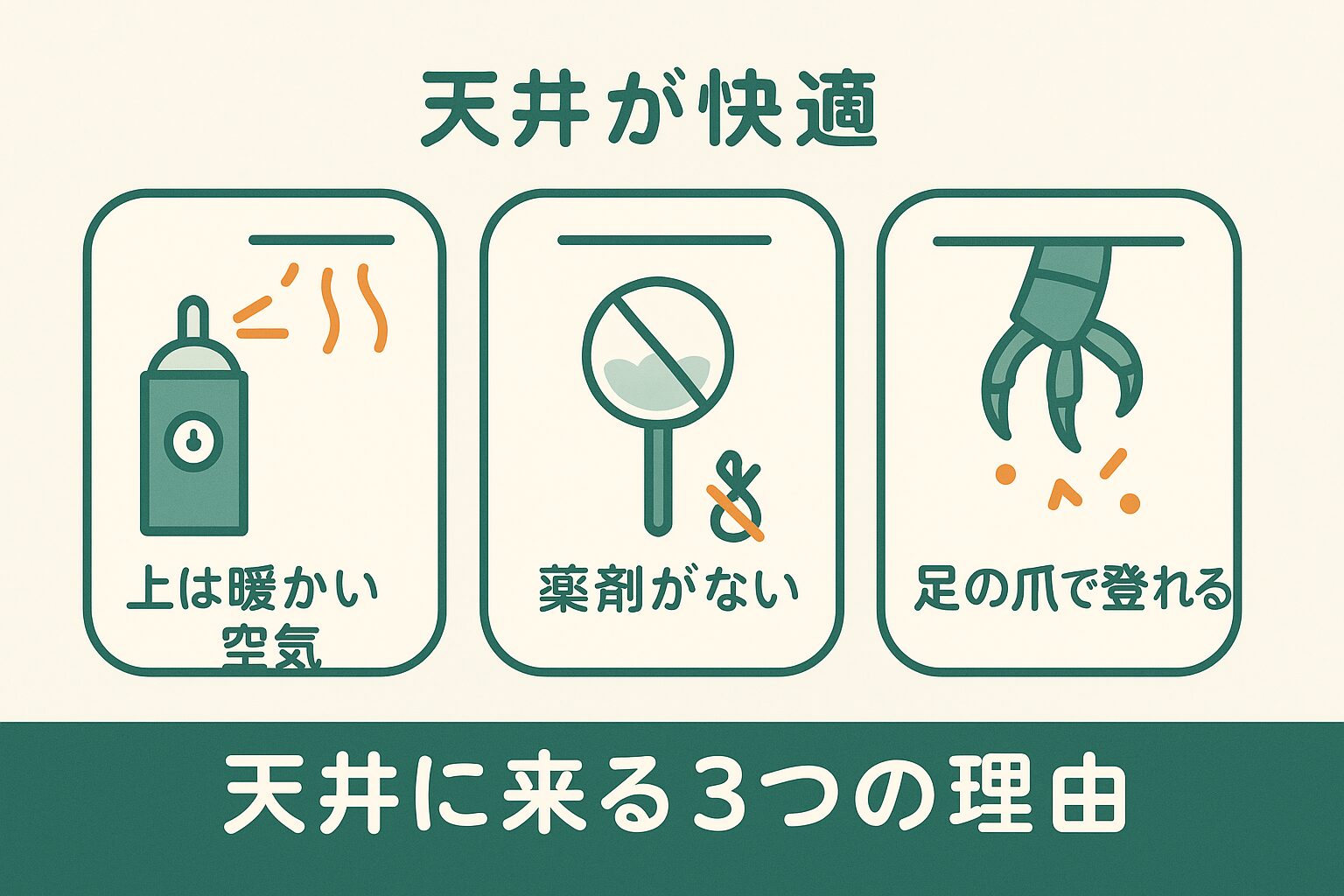 天井が快適

上は暖かい空気

薬剤がない

足の爪で登れる

天井に来る3つの理由