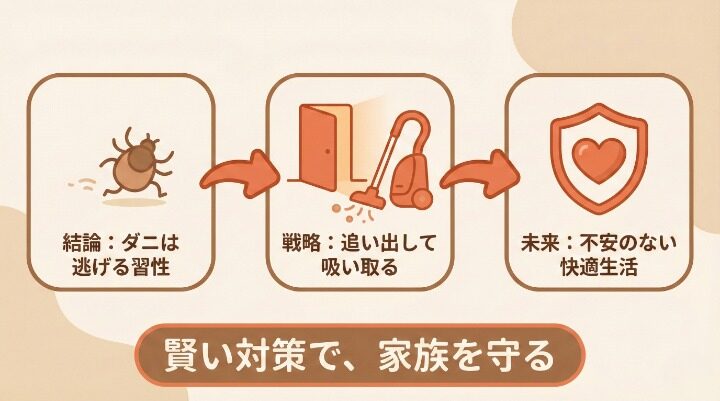 結論：ダニは逃げる習性

戦略：追い出して吸い取る

未来：不安のない快適生活

賢い対策で、家族を守る