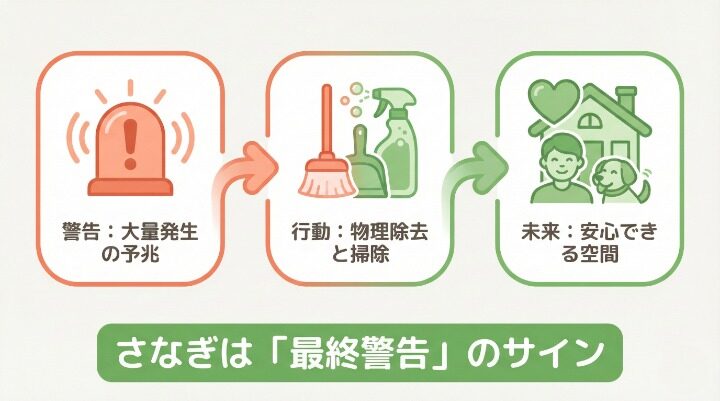 警告：大量発生の予兆

行動：物理除去と掃除

未来：安心できる空間

さなぎは「最終警告」のサイン