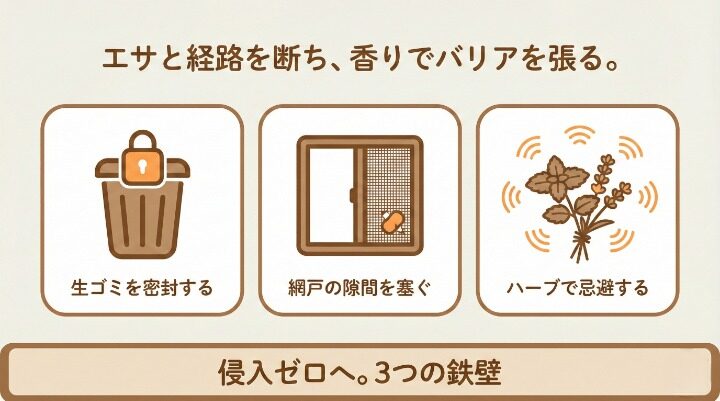 エサと経路を断ち、香りでバリアを張る。

生ゴミを密封する

網戸の隙間を塞ぐ

ハーブで忌避する

侵入ゼロへ。3つの鉄壁