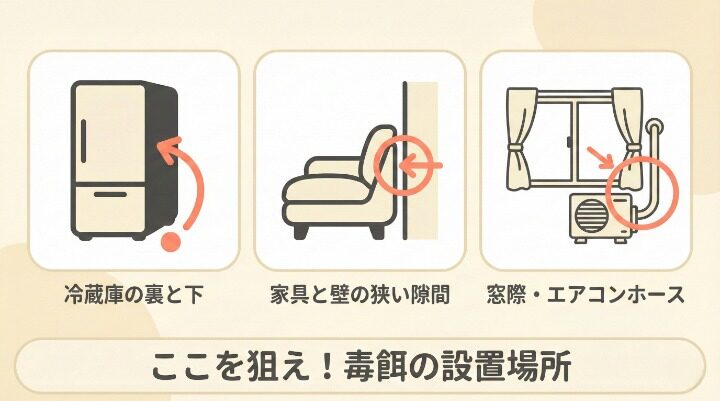 冷蔵庫の裏と下

家具と壁の狭い隙間

窓際・エアコンホース

ここを狙え！毒餌の設置場所