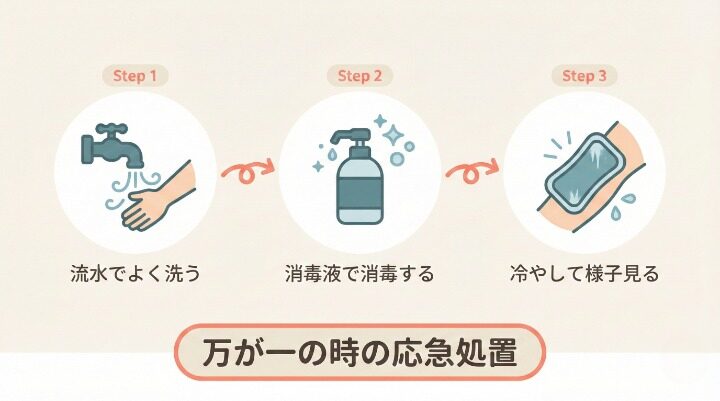 Step 1

流水でよく洗う

Step 2

消毒液で消毒する

Step 3

冷やして様子見る

万が一の時の応急処置