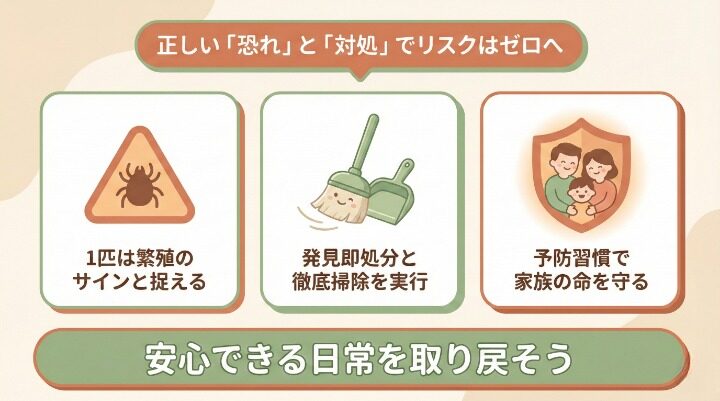 正しい「恐れ」と「対処」でリスクはゼロへ

1匹は繁殖のサインと捉える

発見即処分と徹底掃除を実行

予防習慣で家族の命を守る

安心できる日常を取り戻そう