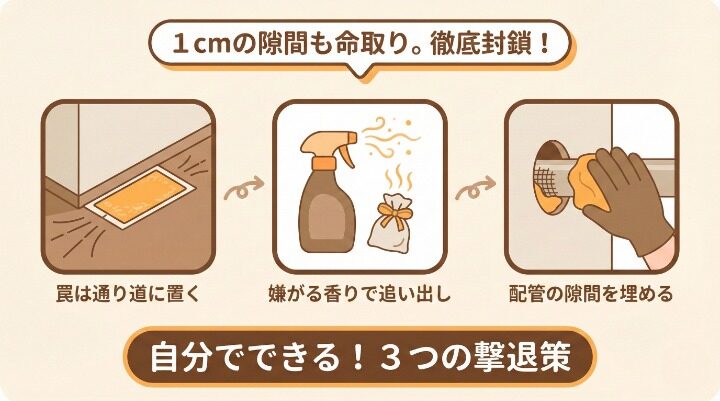 1cmの隙間も命取り。徹底封鎖！

罠は通り道に置く

嫌がる香りで追い出し

配管の隙間を埋める

自分でできる！３つの撃退策