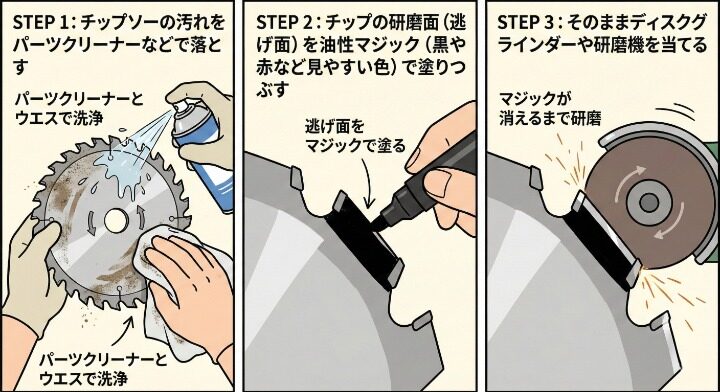 STEP 1：チップソーの汚れをパーツクリーナーなどで落とす

パーツクリーナーとウエスで洗浄

パーツクリーナーとウエスで洗浄

STEP 2：チップの研磨面（逃げ面）を油性マジック（黒や赤など見やすい色）で塗りつぶす

逃げ面をマジックで塗る

STEP 3：そのままディスクグラインダーや研磨機を当てる

マジックが消えるまで研磨