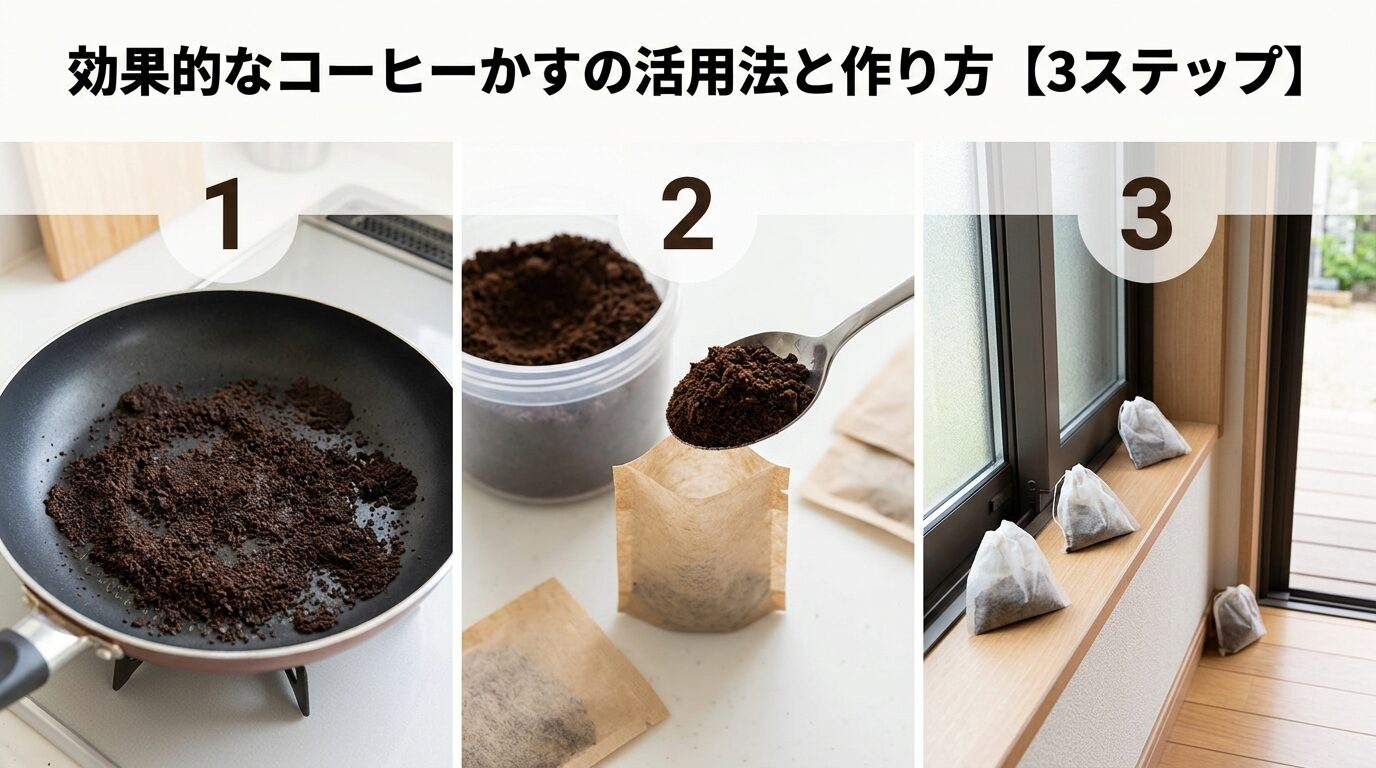 効果的なコーヒーかすの活用法と作り方【3ステップ】

1

2

3